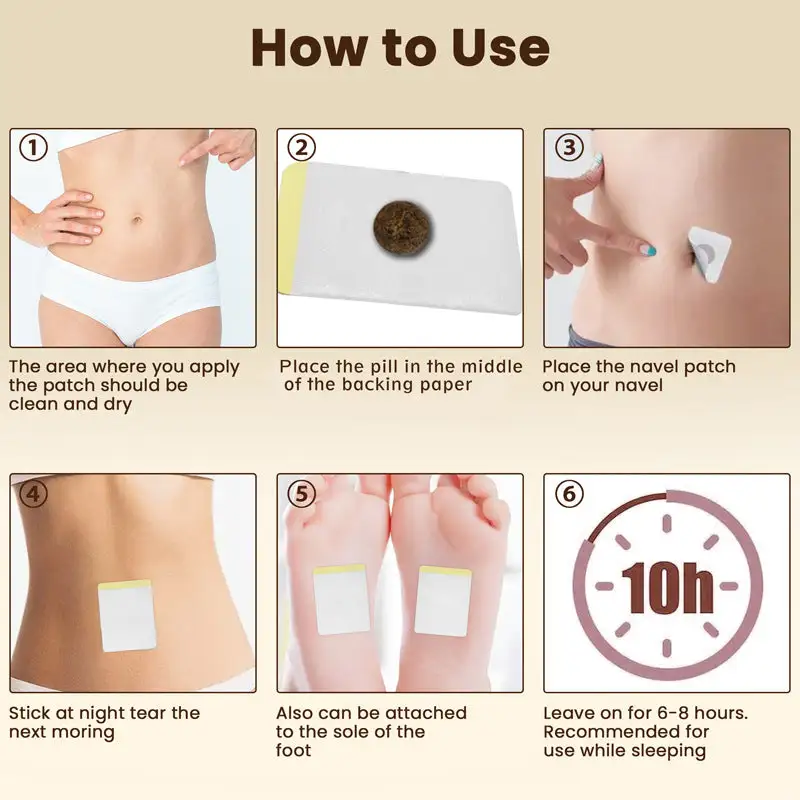 How to Use

①

The area where you apply the patch should be clean and dry

②

Place the pill in the middle of the backing paper

③

Place the navel patch on your navel

④

Stick at night tear the next moring

⑤

Also can be attached to the sole of the foot

⑥

10h

Leave on for 6-8 hours. Recommended for use while sleeping