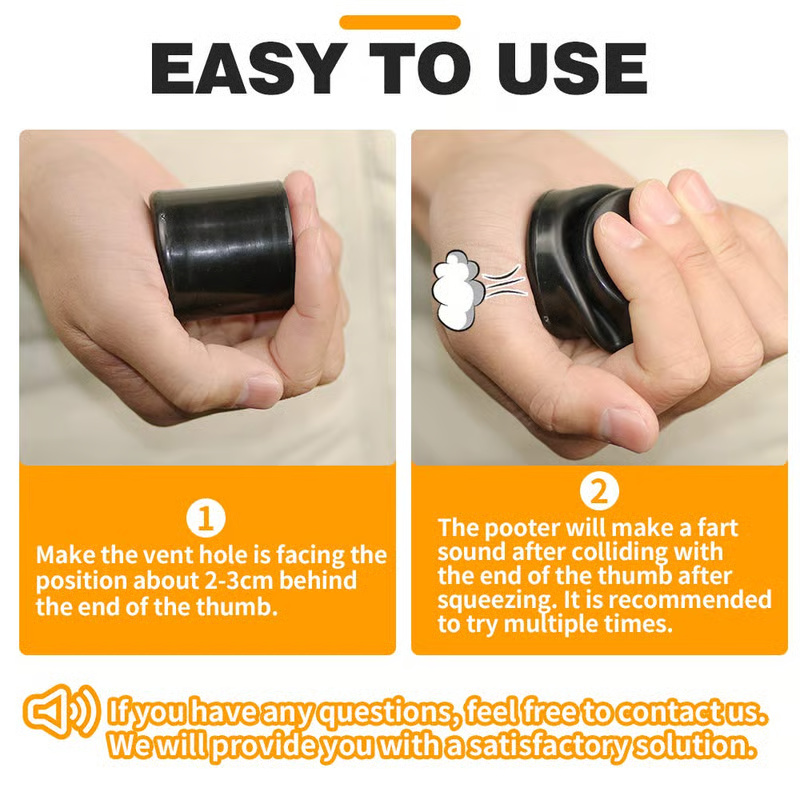 EASY TO USE

1
Make the vent hole is facing the position about 2-3cm behind the end of the thumb.

2
The pooter will make a fart sound after colliding with the end of the thumb after squeezing. It is recommended to try multiple times.

If you have any questions, feel free to contact us. We will provide you with a satisfactory solution.