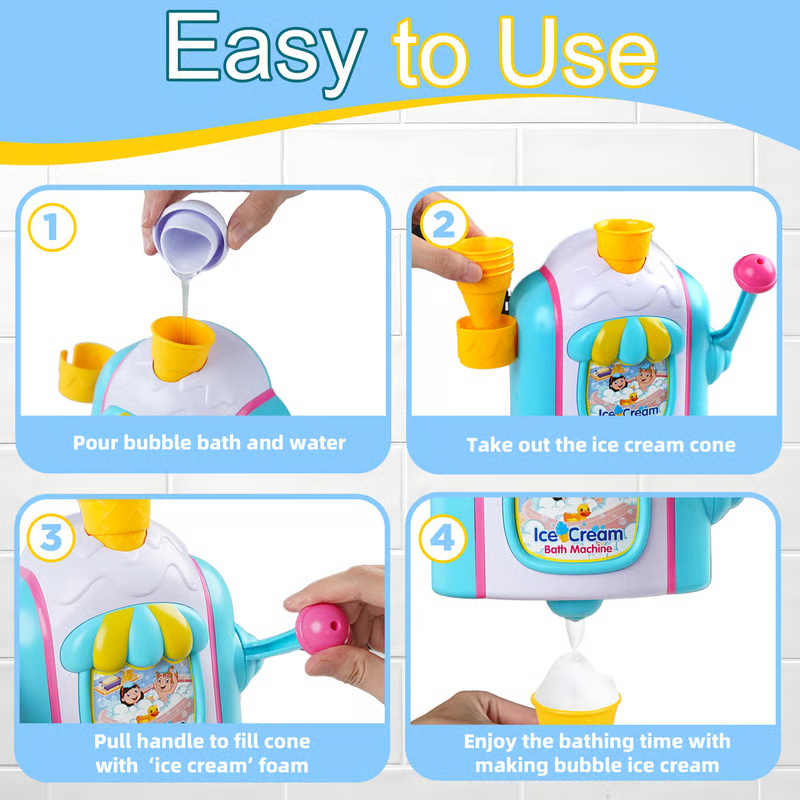 Easy to Use

1

Pour bubble bath and water

2

Ice Cream

Take out the ice cream cone

3

Pull handle to fill cone with 'ice cream' foam

4

Ice Cream Bath Machine

Enjoy the bathing time with making bubble ice cream