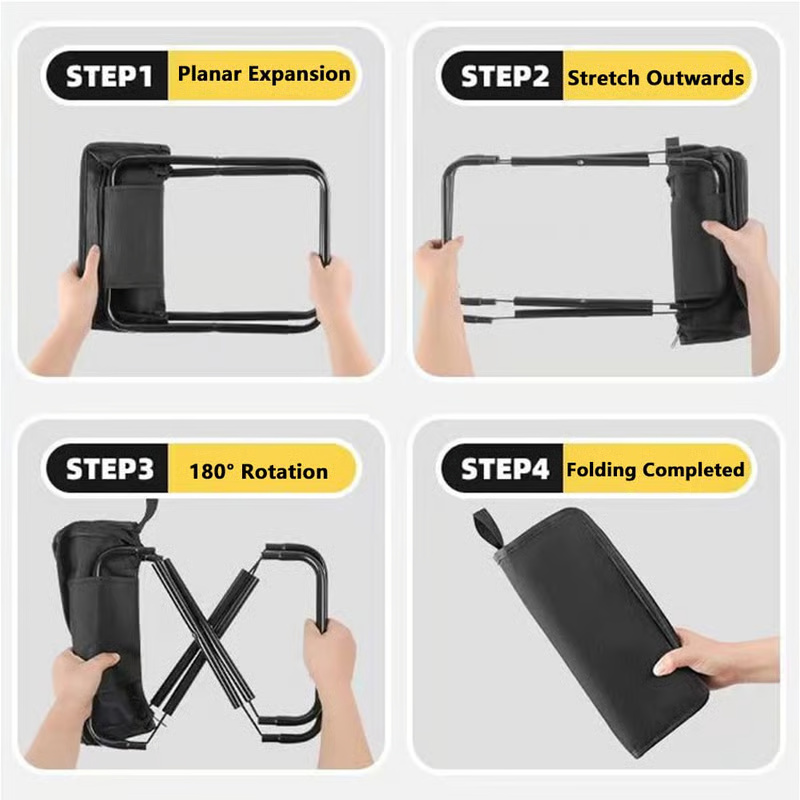 STEP1 Planar Expansion

STEP2 Stretch Outwards

STEP3 180° Rotation

STEP4 Folding Completed