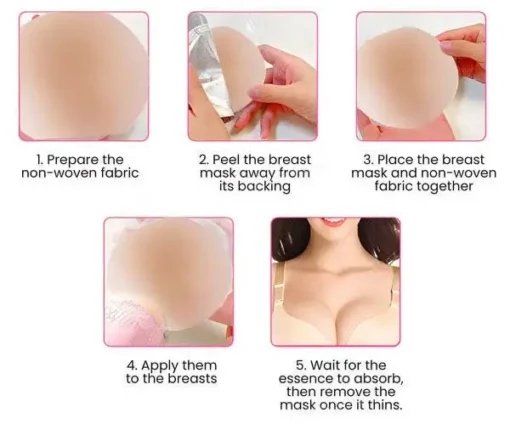 1. Prepare the non-woven fabric

2. Peel the breast mask away from its backing

3. Place the breast mask and non-woven fabric together

4. Apply them to the breasts

5. Wait for the essence to absorb, then remove the mask once it thins.