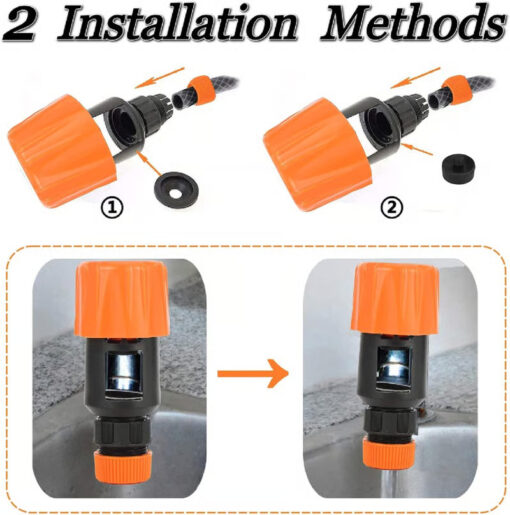 2 Installation Methods

①

②