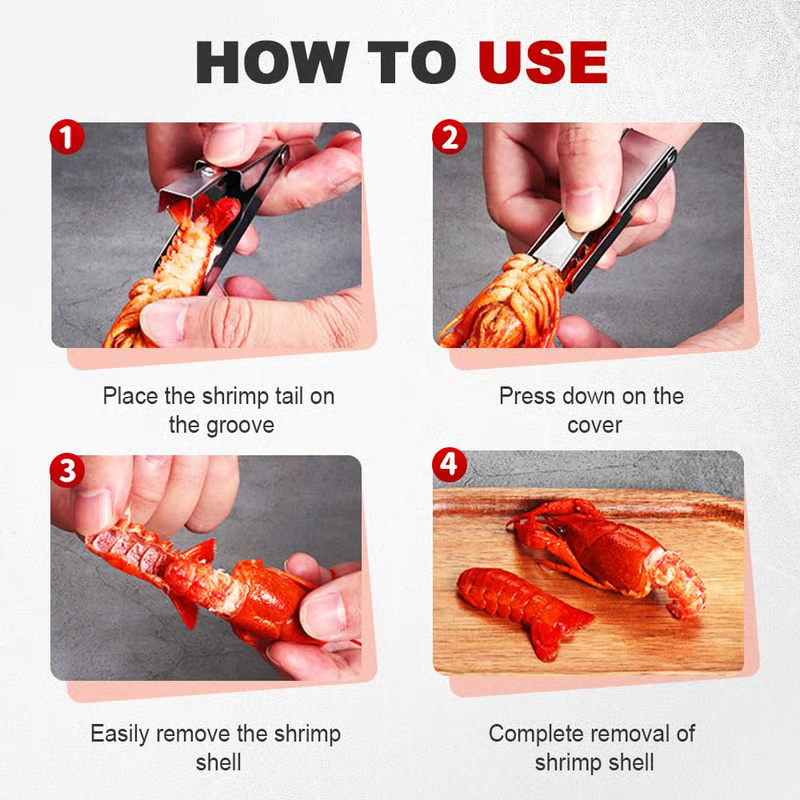 HOW TO USE

1

Place the shrimp tail on the groove

2

Press down on the cover

3

Easily remove the shrimp shell

4

Complete removal of shrimp shell