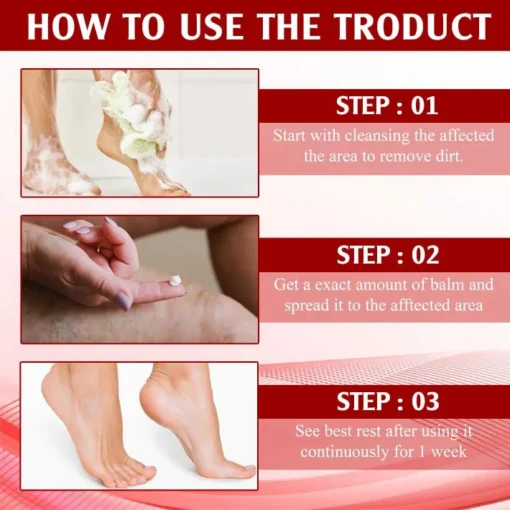 HOW TO USE THE TRODUCT

STEP : 01

Start with cleansing the affected the area to remove dirt.

STEP : 02

Get a exact amount of balm and spread it to the afftected area

STEP : 03

See best rest after using it continuously for 1 week