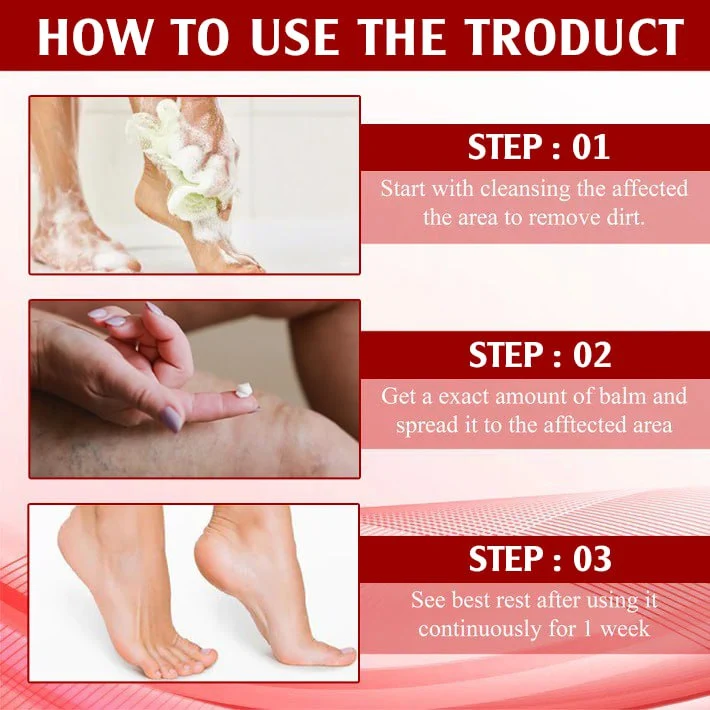 HOW TO USE THE TRODUCT

STEP : 01

Start with cleansing the affected the area to remove dirt.

STEP : 02

Get a exact amount of balm and spread it to the afftected area

STEP : 03

See best rest after using it continuously for 1 week