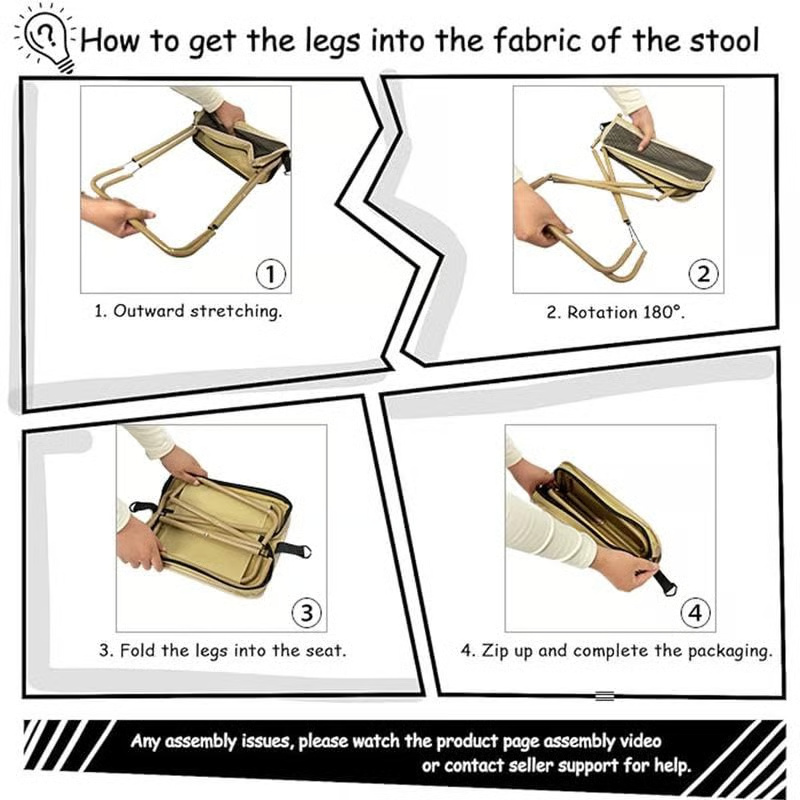 How to get the legs into the fabric of the stool

①
1. Outward stretching.

②
2. Rotation 180°.

③
3. Fold the legs into the seat.

④
4. Zip up and complete the packaging.

Any assembly issues, please watch the product page assembly video or contact seller support for help.